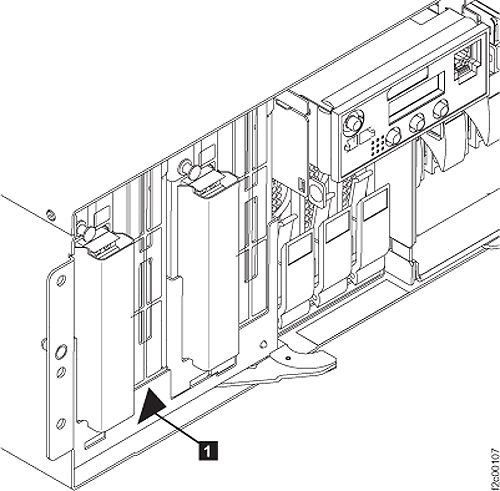 1

f2c00107