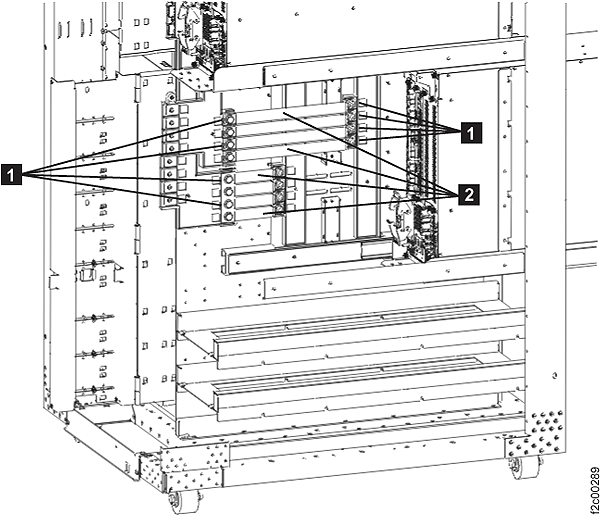 1
1
2
f2c00289