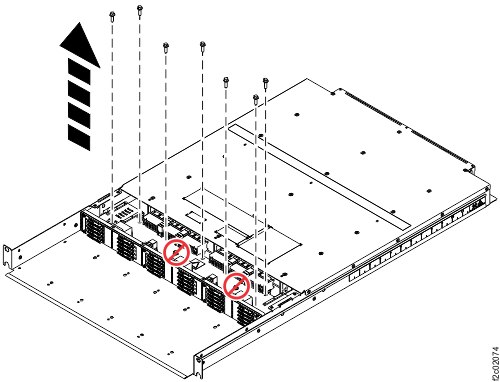 f2c02074