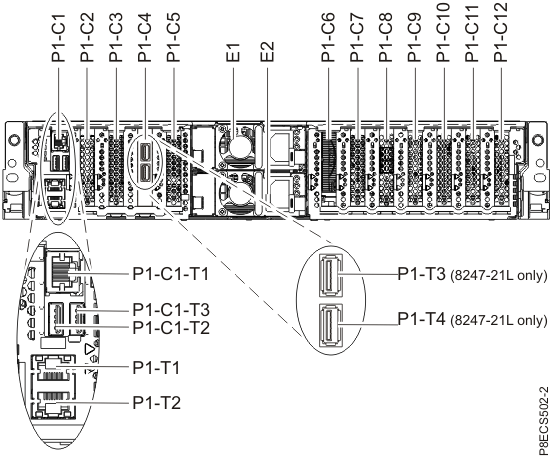 P1-C1
P1-C2
P1-C3
P1-C4
P1-C5
E1
E2
P1-C6
P1-C7
P1-C8
P1-C9
P1-C10
P1-C11
P1-C12

P1-C1-T1
P1-C1-T3
P1-C1-T2
P1-T1
P1-T2

P1-T3 (8247-21L only)
P1-T4 (8247-21L only)

P8ECS502-2