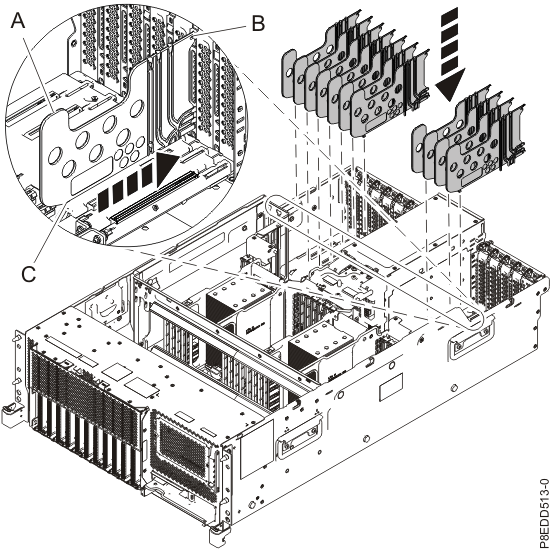 A
B
C
P8EDD513-0