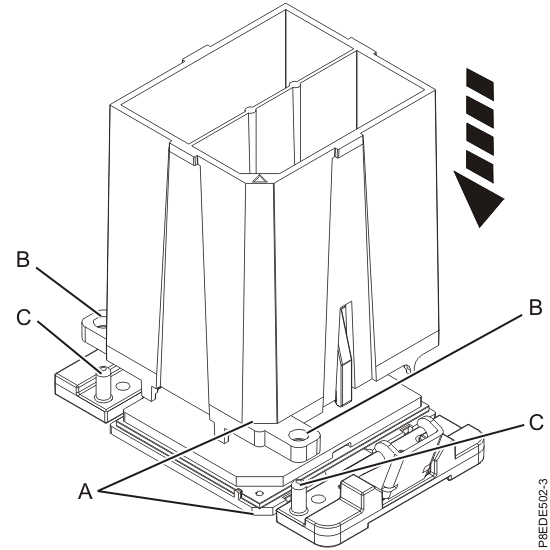 B
C
B
C
A
P8EDE502-3