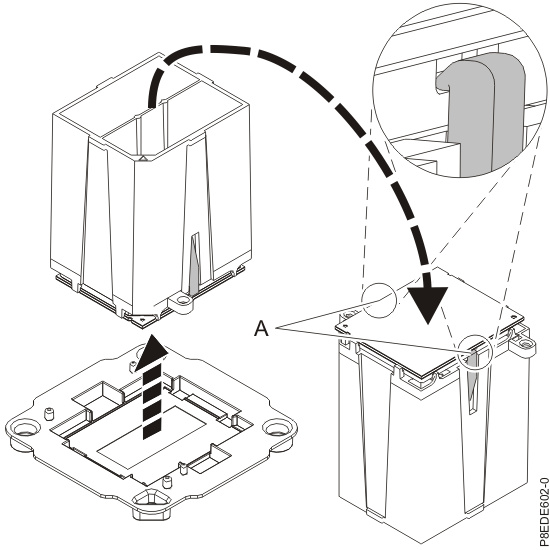 A

P8EDE602-0