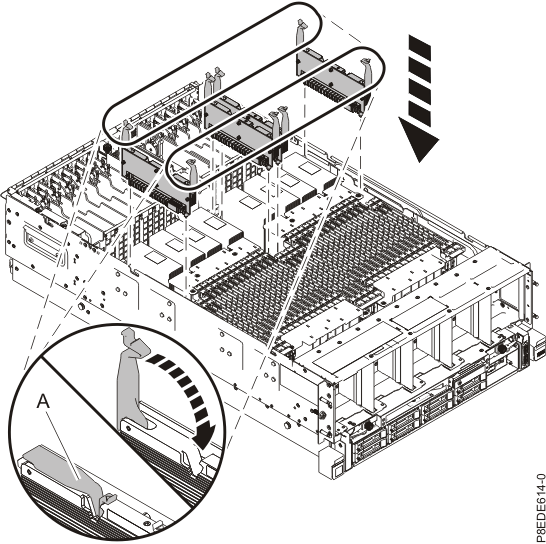 A

P8EDE614-0