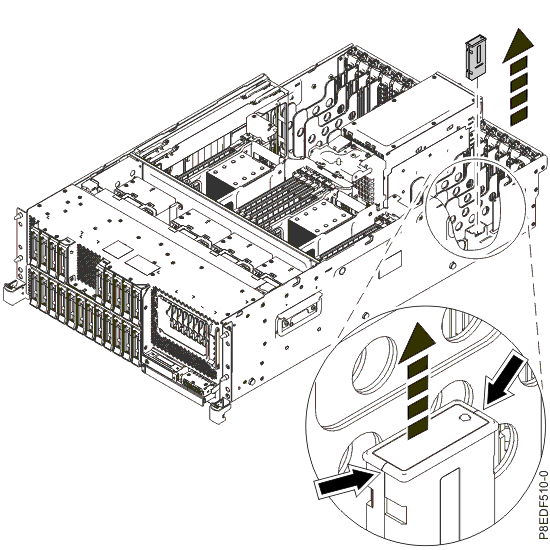 P8EDF510-0