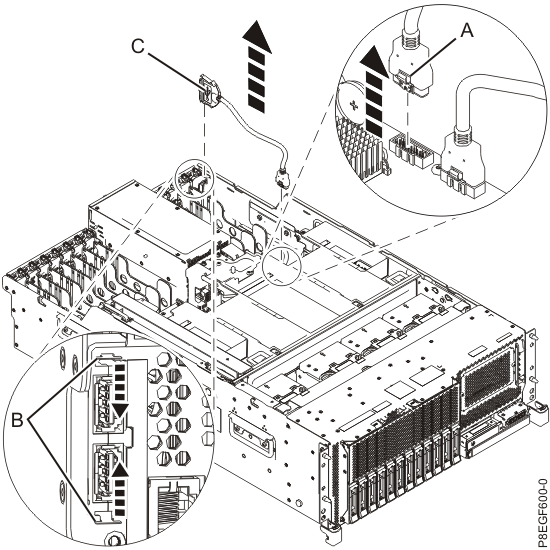 C
A
B
P8EGF600-0