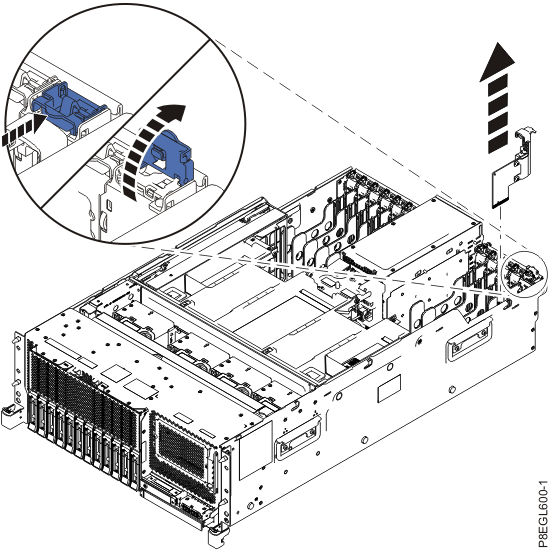 P8EGL600-1