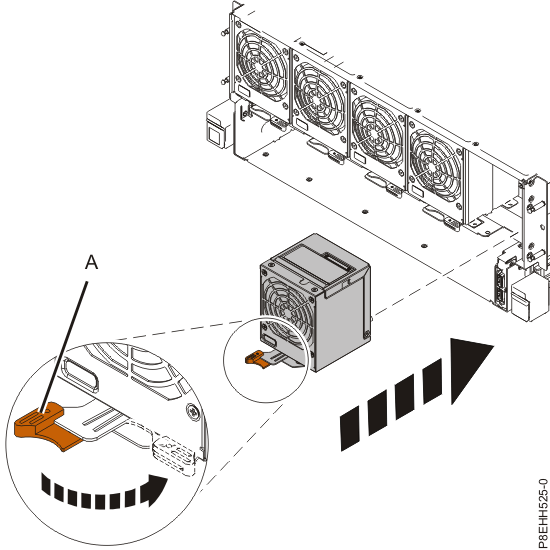 A

P8EHH525-0