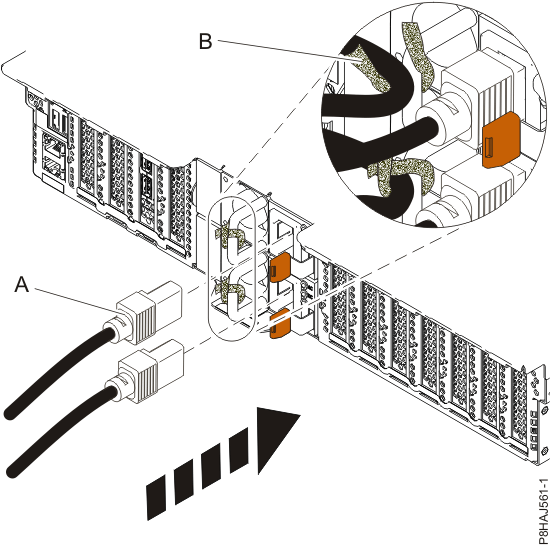 B

A

P8HAJ561-1