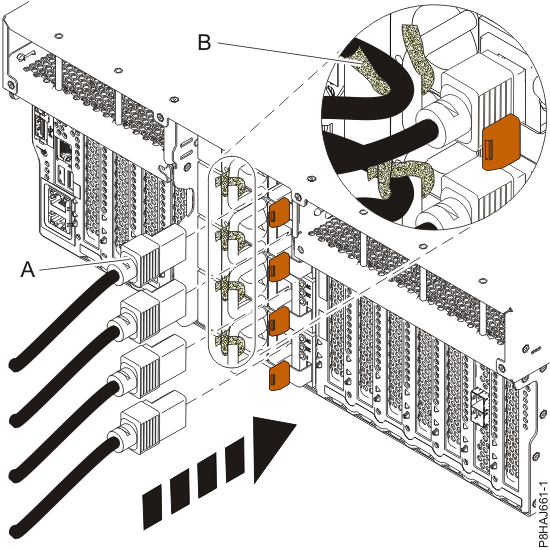 B
A
P8HAJ661-1