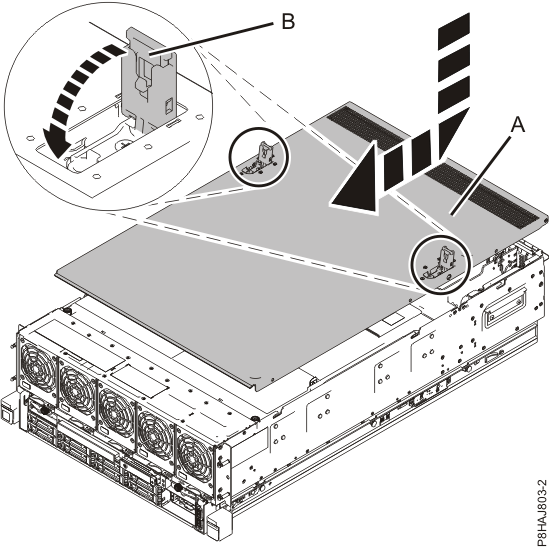 B

A

P8HAJ803-2