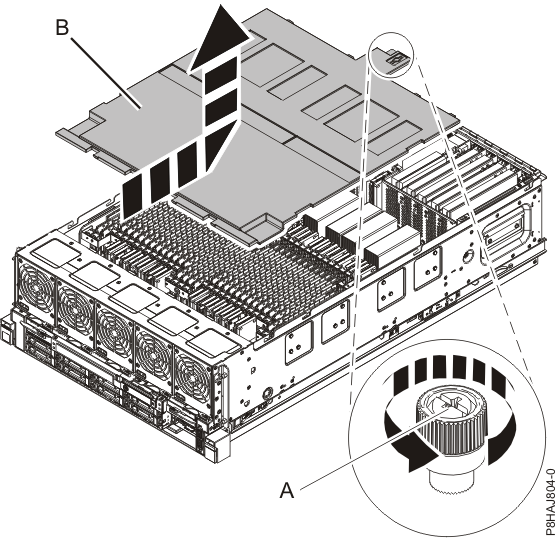 B

A

P8HAJ804-0