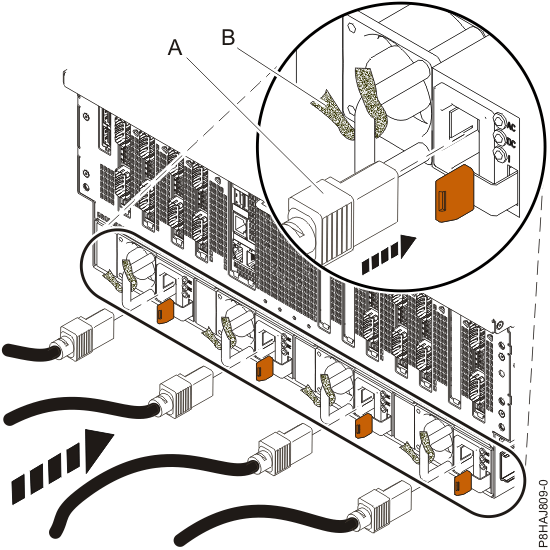 A
B
AC
DC
!
P8HAJ809-0