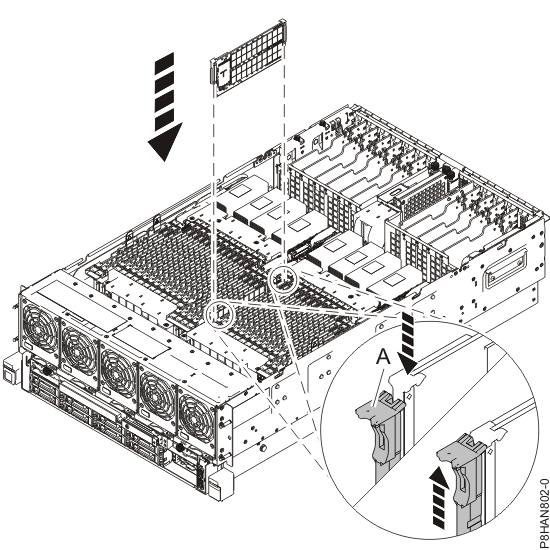 A

P8HAN802-0