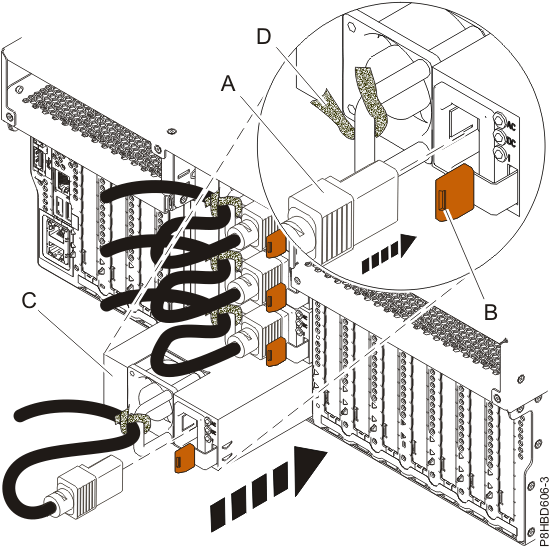 D
A
AC
DC
!
B
C
P8HBD606-3