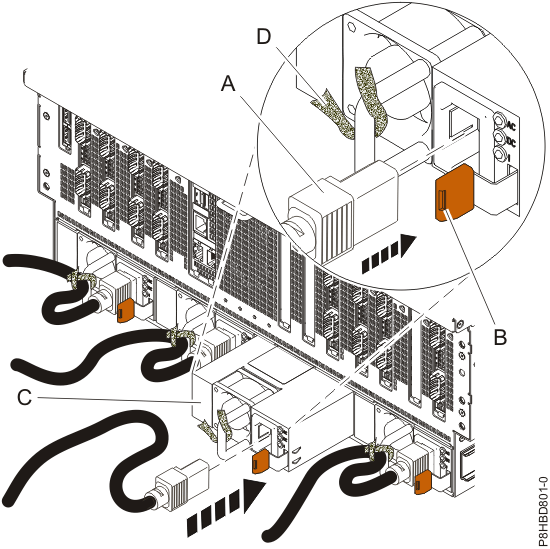 D
A
AC
DC
!
B
C
P8HBD801-0